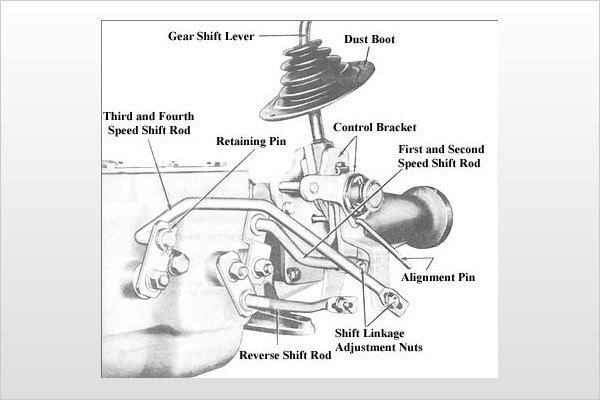 Gear Shift Lever
Dust Boot
Third and Fourth Speed Shift Rod
Retaining Pin
Control Bracket
First and Second Speed Shift Rod
Alignment Pin
Shift Linkage Adjustment Nuts
Reverse Shift Rod